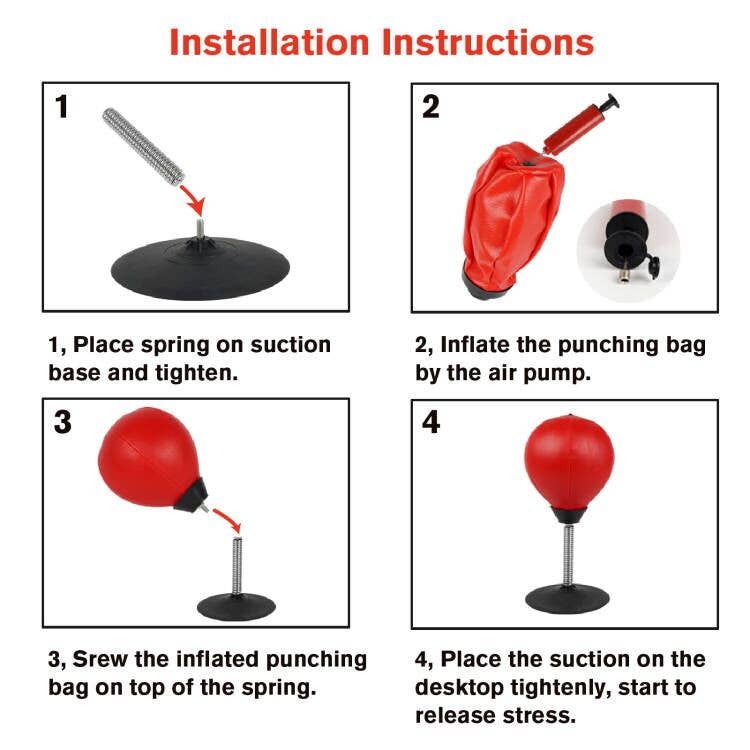 Installation Instructions

1

1, Place spring on suction base and tighten.

2

2, Inflate the punching bag by the air pump.

3

3, Srew the inflated punching bag on top of the spring.

4

4, Place the suction on the desktop tightenly, start to release stress.